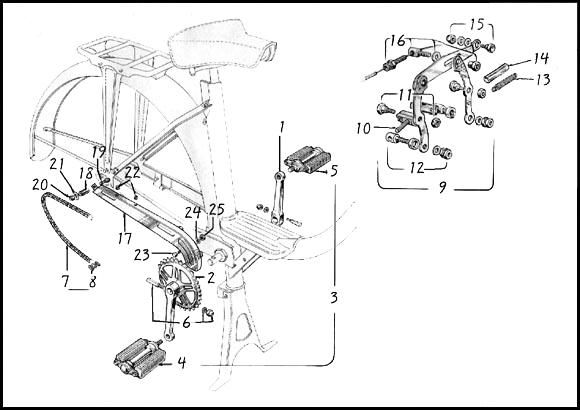 15
16
14
13
11
10
12
9
1
5
19
21
18
22
20
24
25
17
23
2
7
8
3
6
4